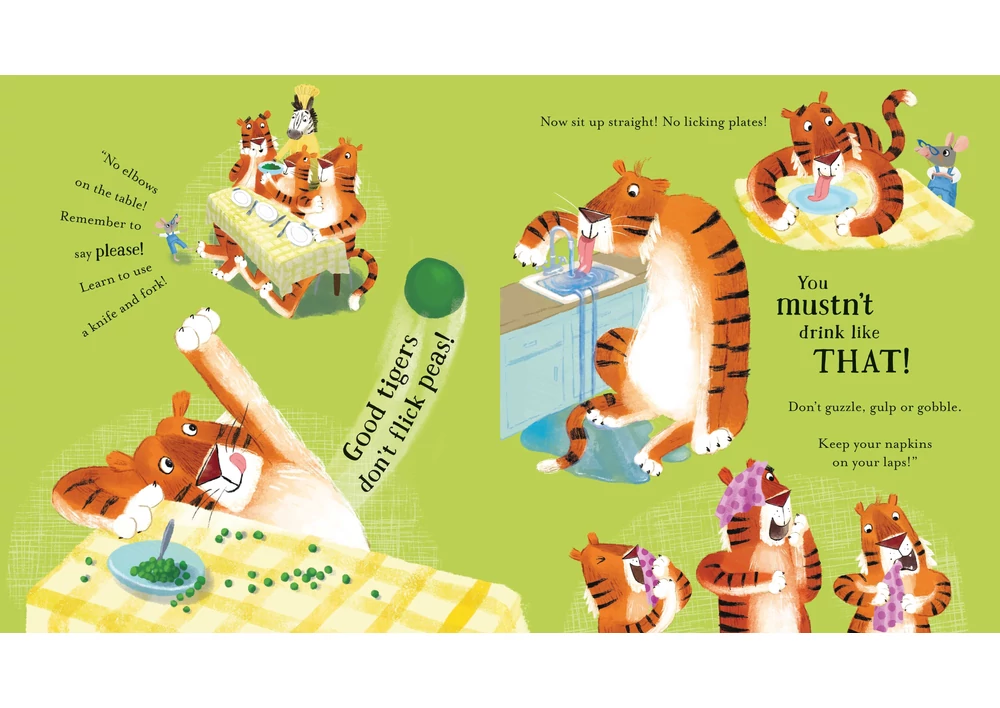 "No elbows on the table! Remember to say please! Learn to use a knife and fork!

Good tigers don't flick peas!

Now sit up straight! No licking plates!

You mustn't drink like THAT!

Don't guzzle, gulp or gobble.

Keep your napkins on your laps!"